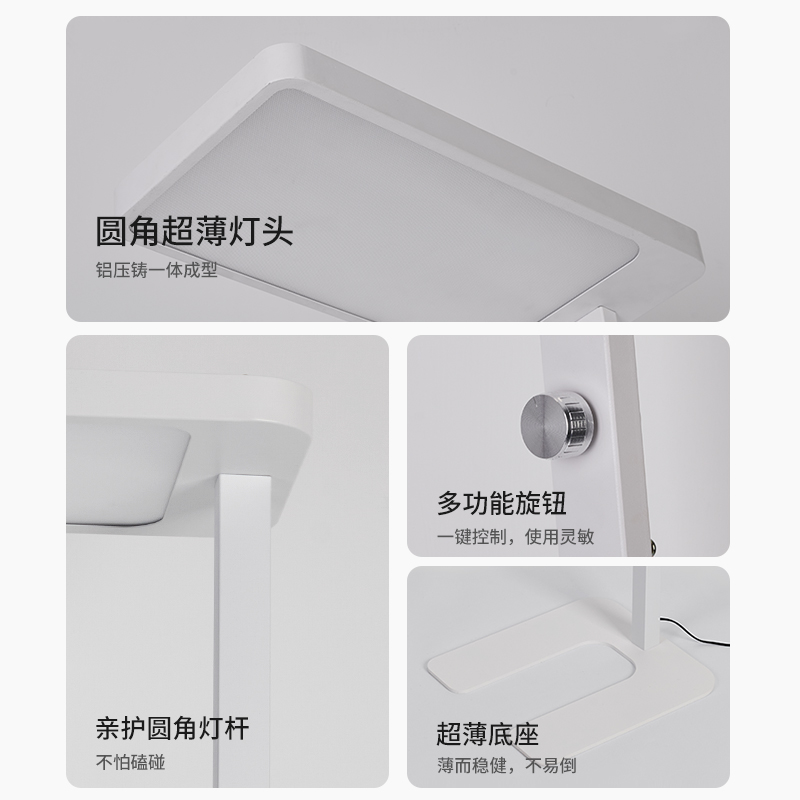 圆角超薄灯头
铝压铸一体成型

亲护圆角灯杆
不怕磕碰

多功能旋钮
一键控制，使用灵敏

超薄底座
薄而稳健，不易倒